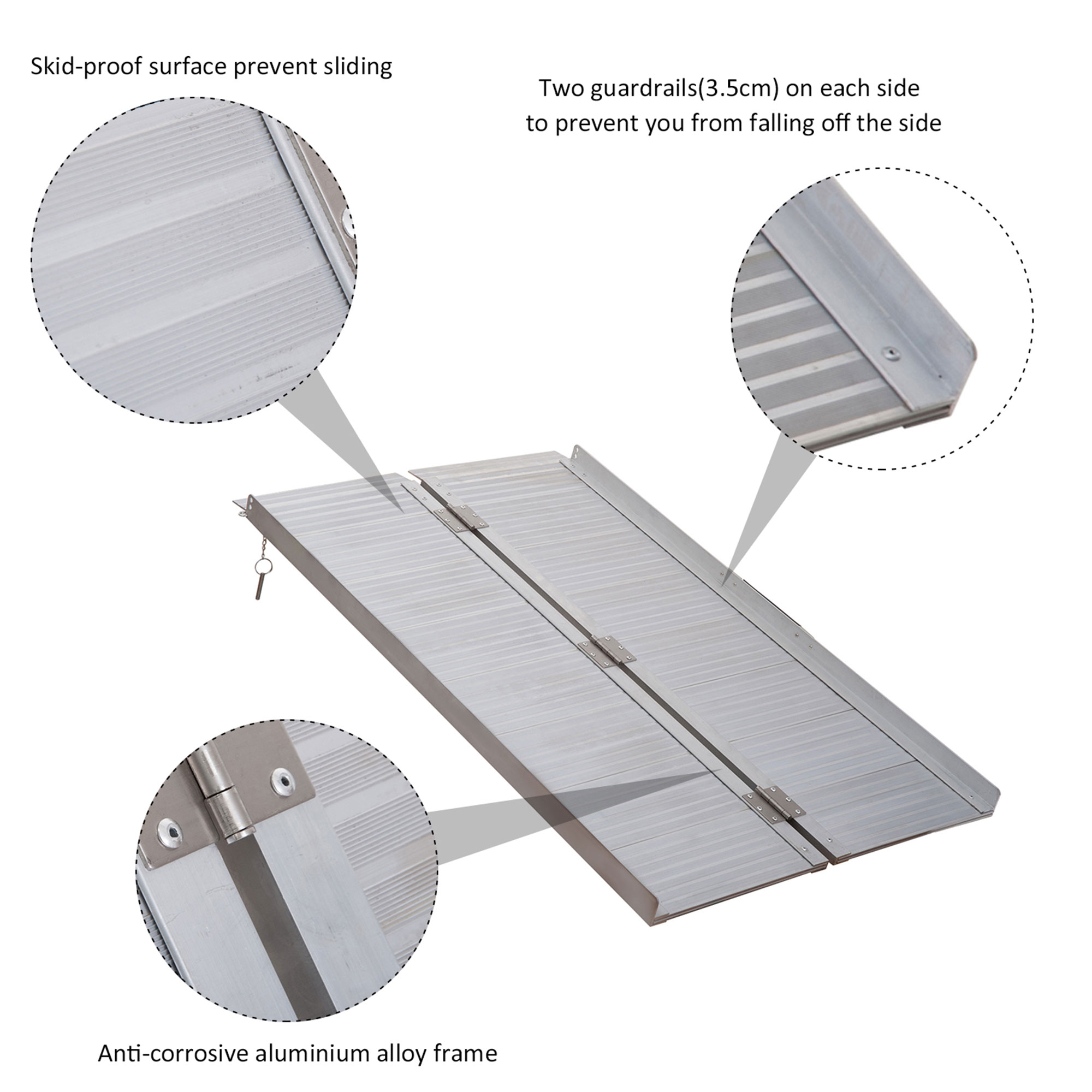 Skid-proof surface prevent sliding

Two guardrails(3.5cm) on each side to prevent you from falling off the side

Anti-corrosive aluminium alloy frame