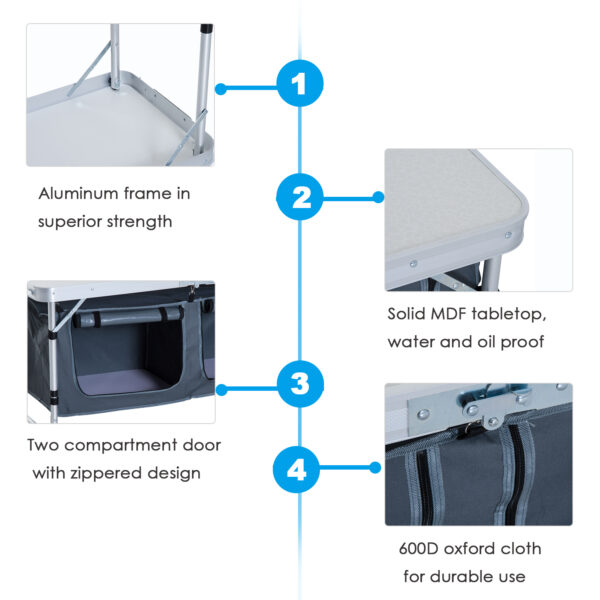 1

Aluminum frame in superior strength

2

Solid MDF tabletop, water and oil proof

3

Two compartment door with zippered design

4

600D oxford cloth for durable use