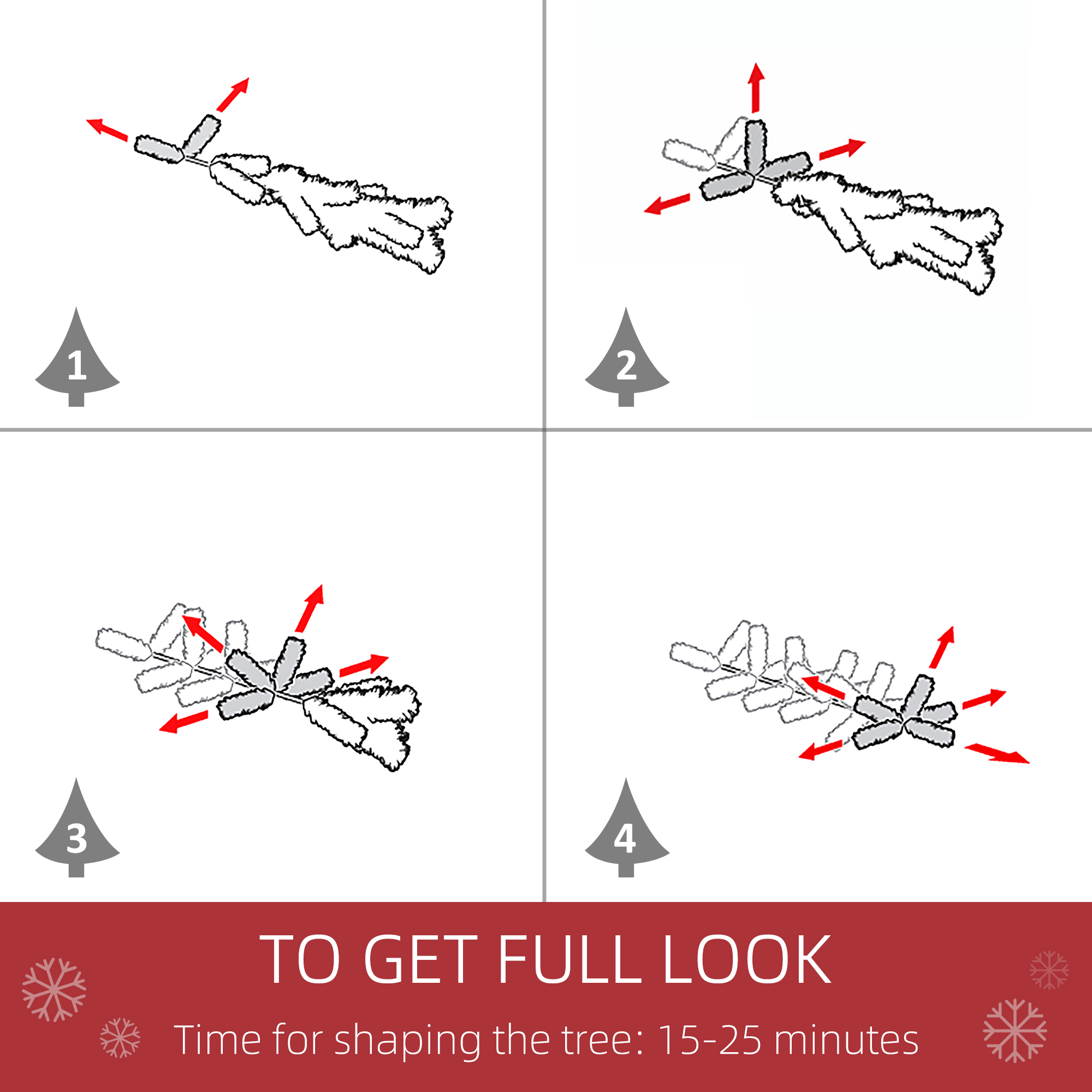 1

2

3

4

TO GET FULL LOOK

Time for shaping the tree: 15-25 minutes