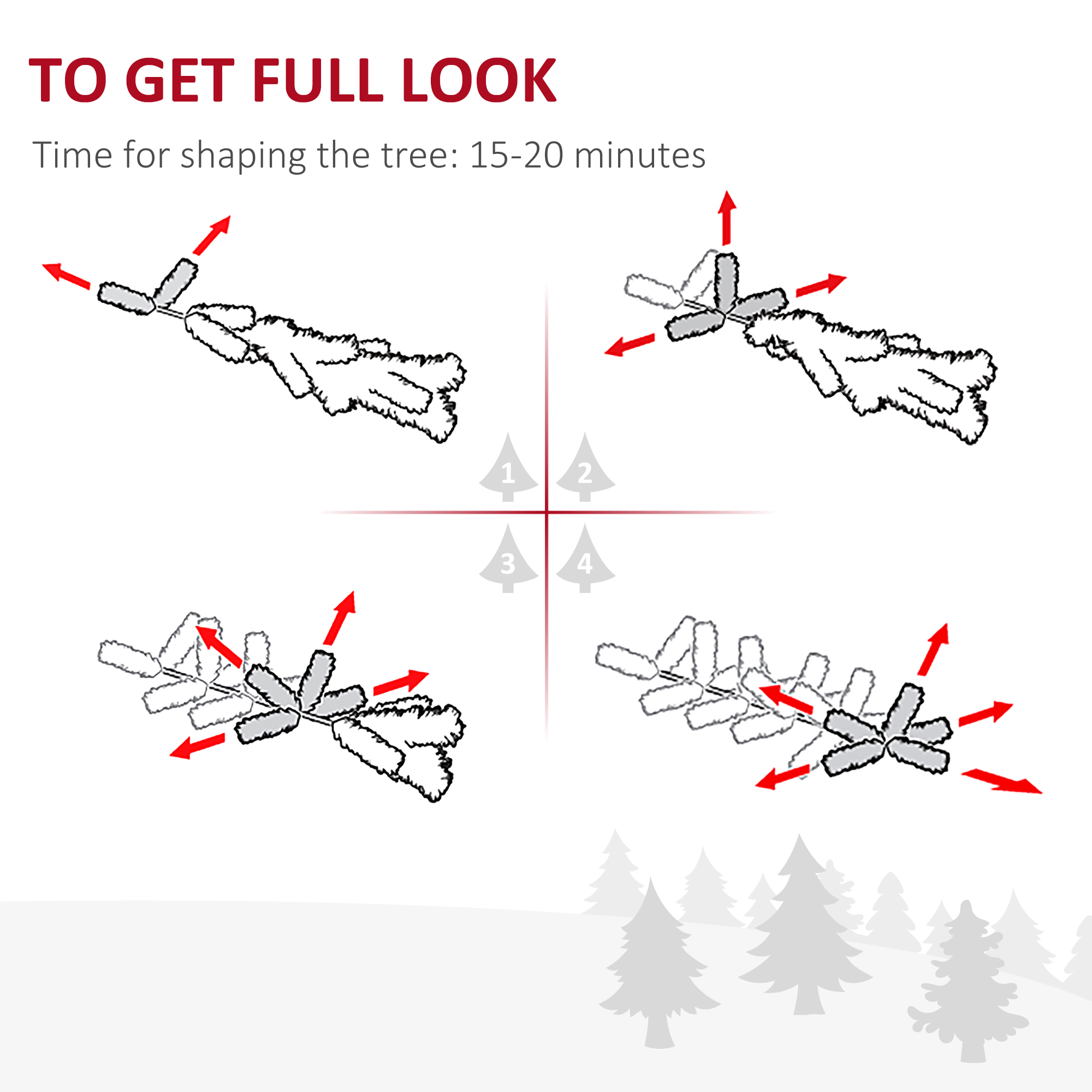 TO GET FULL LOOK

Time for shaping the tree: 15-20 minutes

1

2

3

4