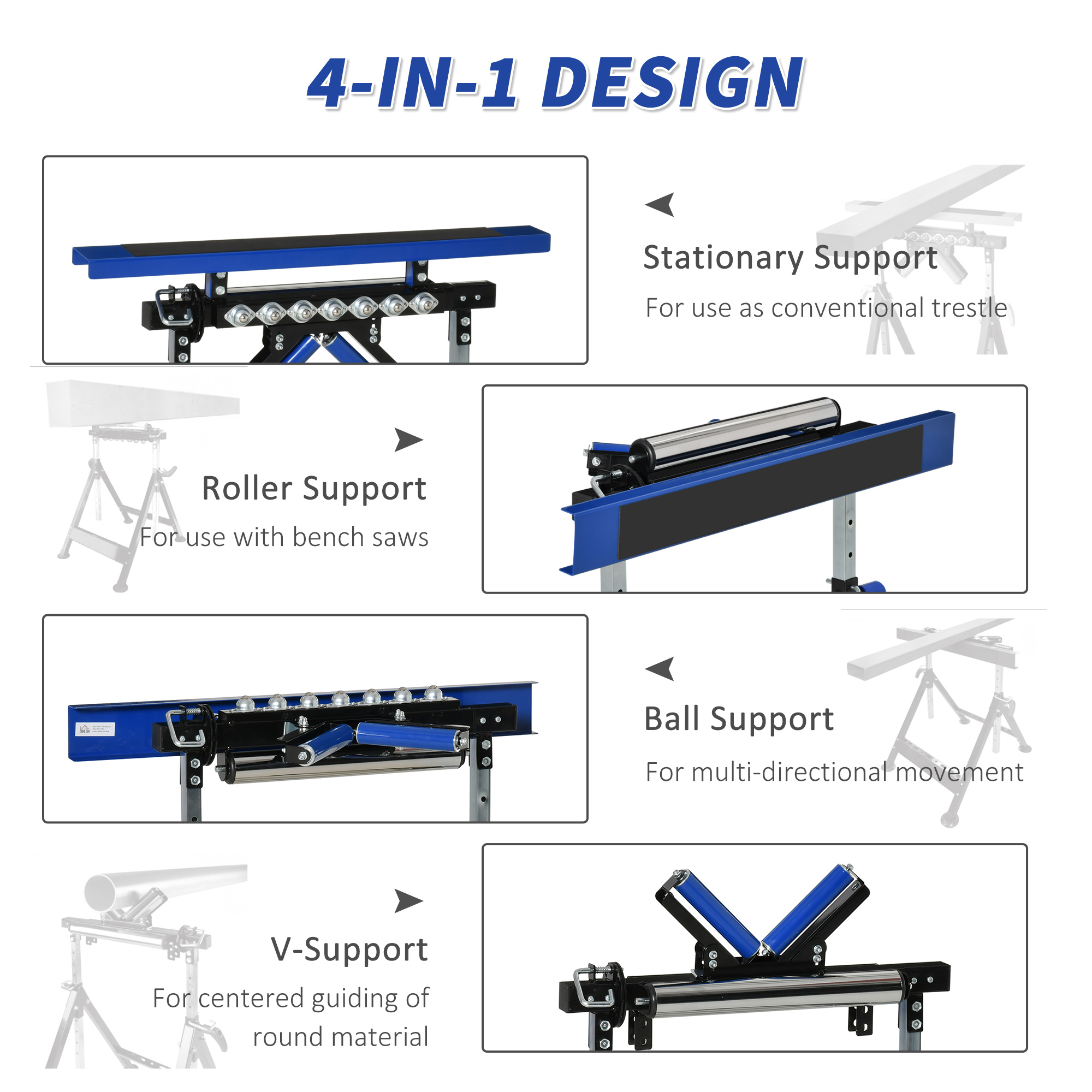 4-IN-1 DESIGN

Stationary Support

For use as conventional trestle

Roller Support

For use with bench saws

Ball Support

For multi-directional movement

V-Support

For centered guiding of round material