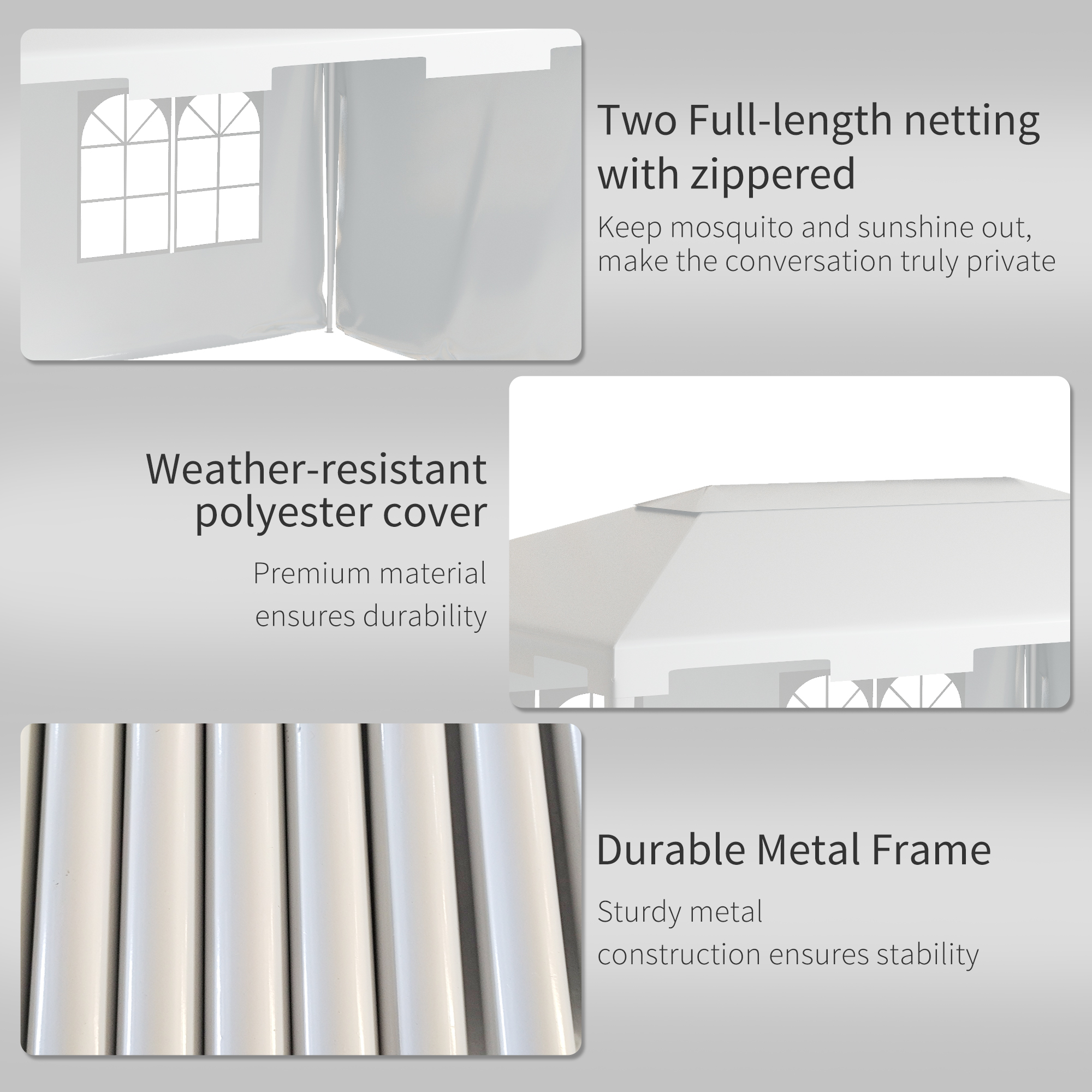 Two Full-length netting with zippered

Keep mosquito and sunshine out, make the conversation truly private

Weather-resistant polyester cover

Premium material ensures durability

Durable Metal Frame

Sturdy metal construction ensures stability