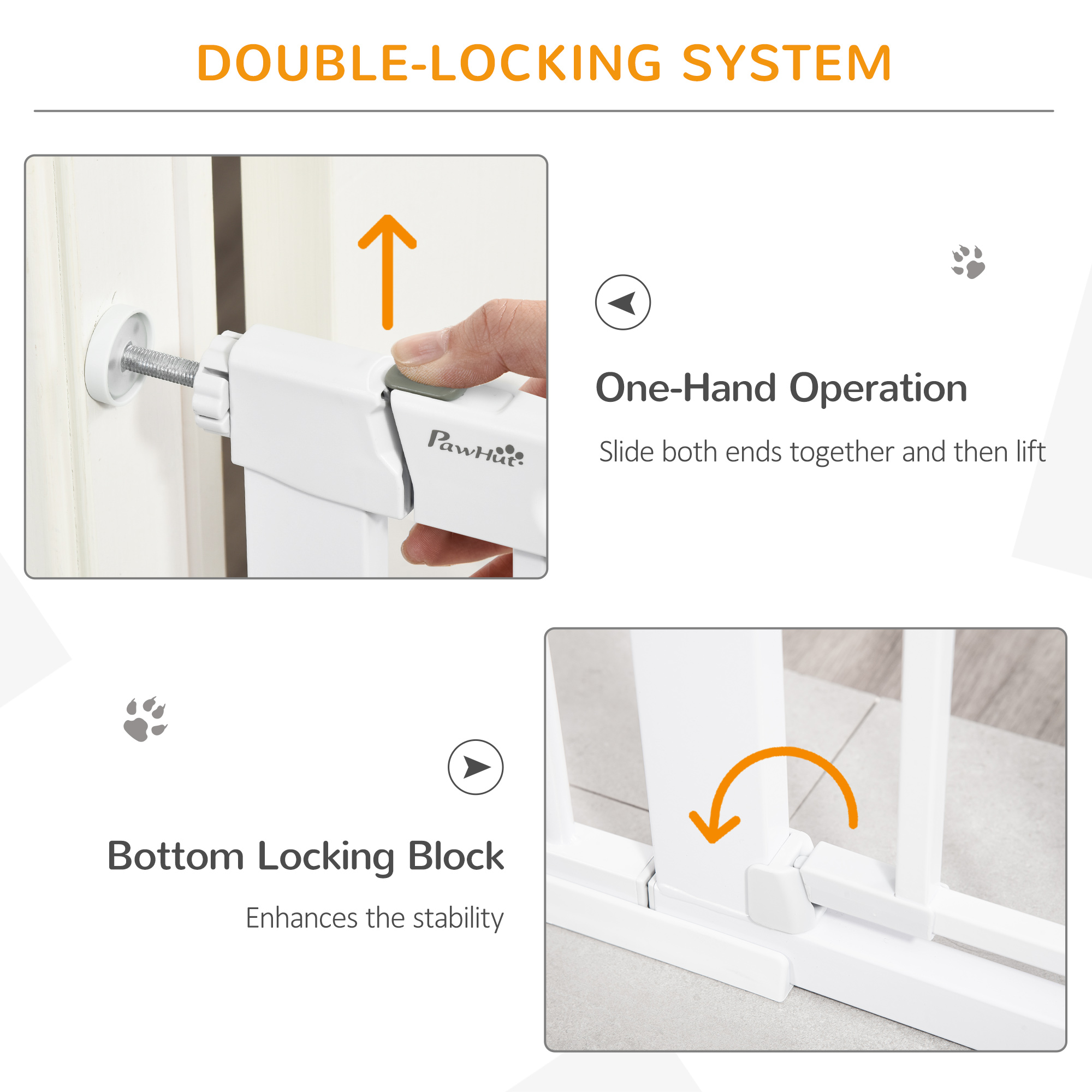 DOUBLE-LOCKING SYSTEM

PawHut

One-Hand Operation

Slide both ends together and then lift

Bottom Locking Block

Enhances the stability