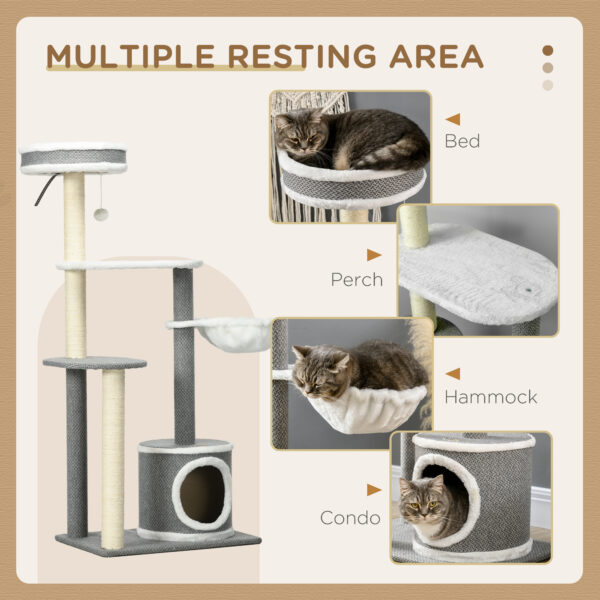 MULTIPLE RESTING AREA

Bed

Perch

Hammock

Condo