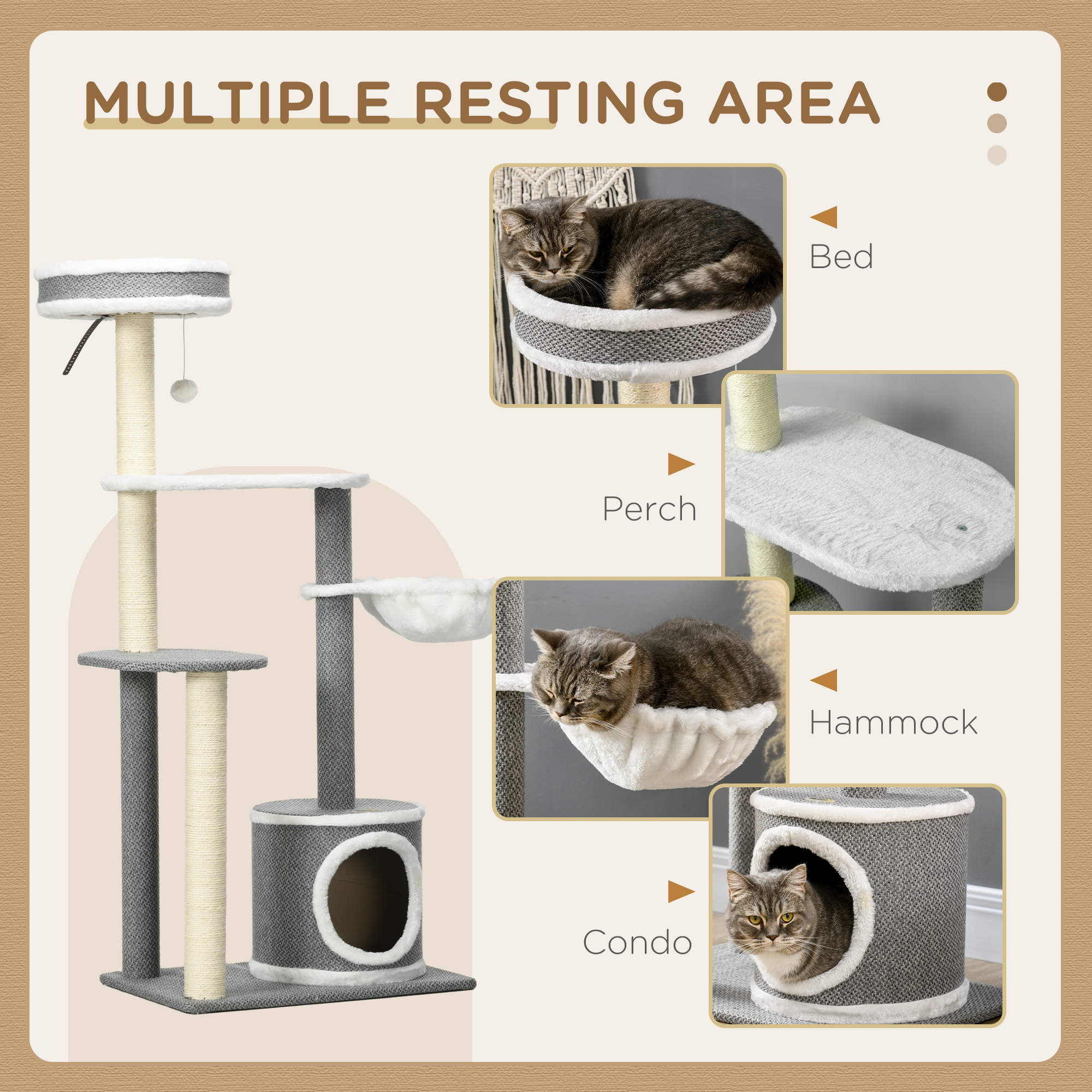 MULTIPLE RESTING AREA

Bed

Perch

Hammock

Condo