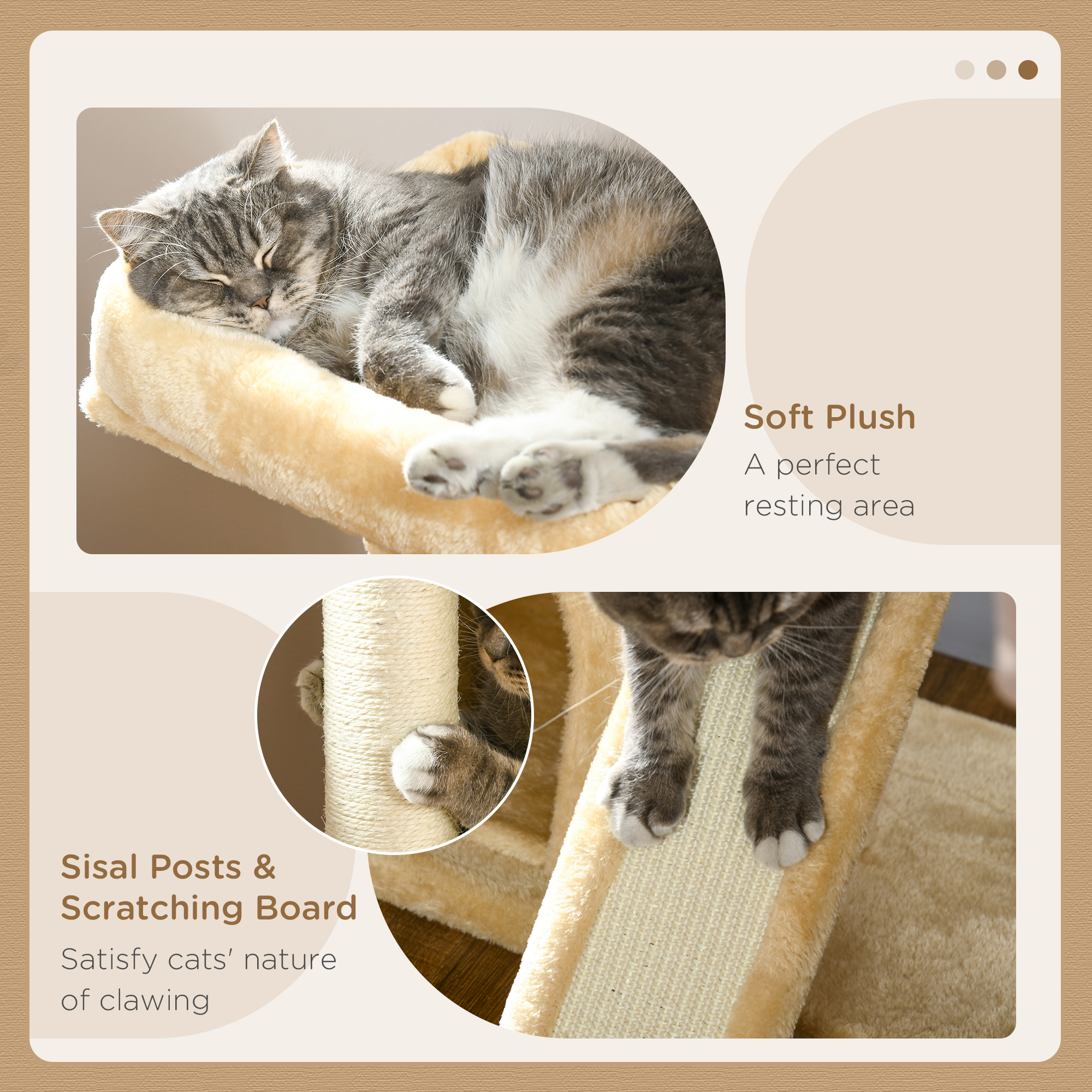 Soft Plush

A perfect resting area

Sisal Posts & Scratching Board

Satisfy cats' nature of clawing