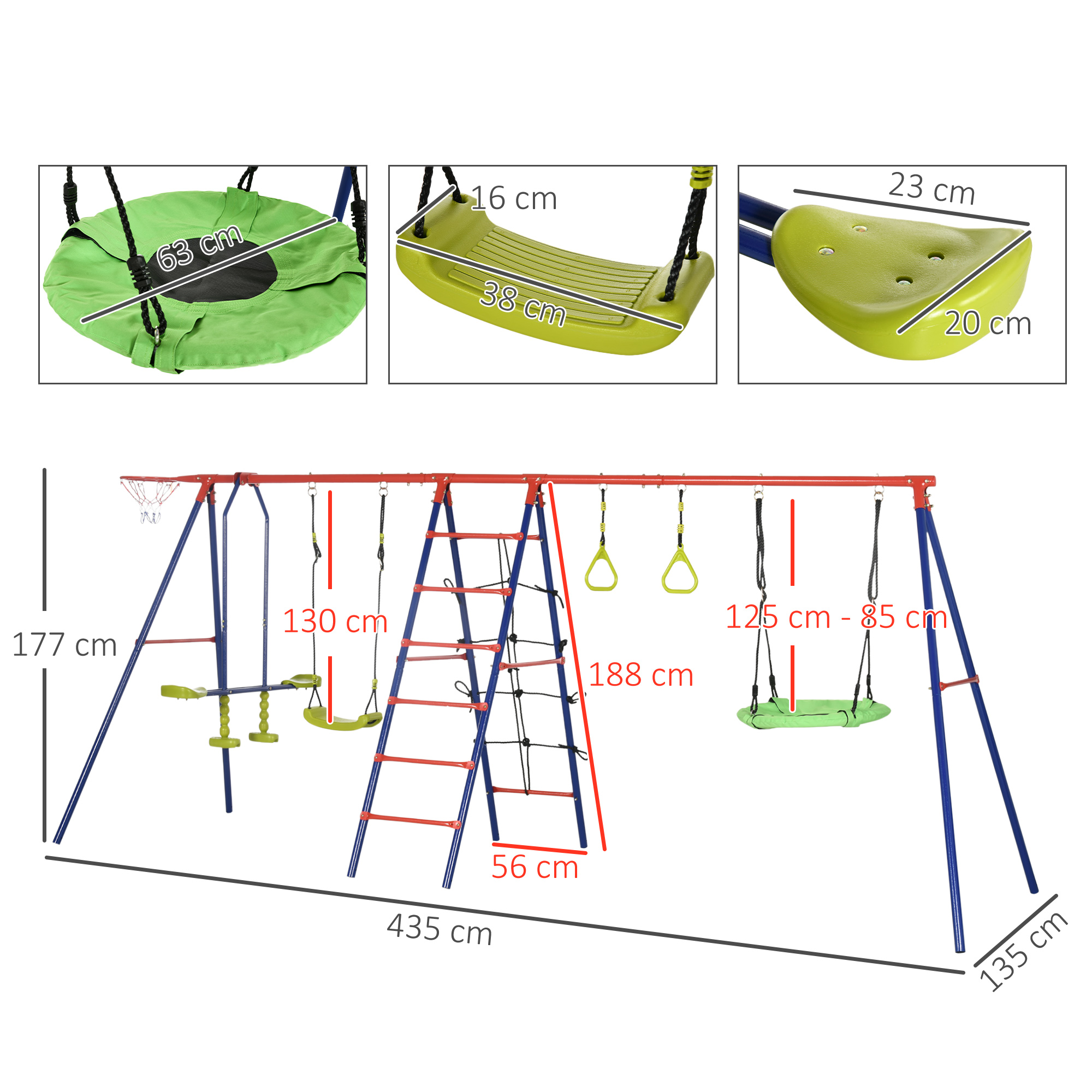 63 cm

16 cm

38 cm

23 cm

20 cm

177 cm

130 cm

188 cm

125 cm - 85 cm

56 cm

435 cm

135 cm