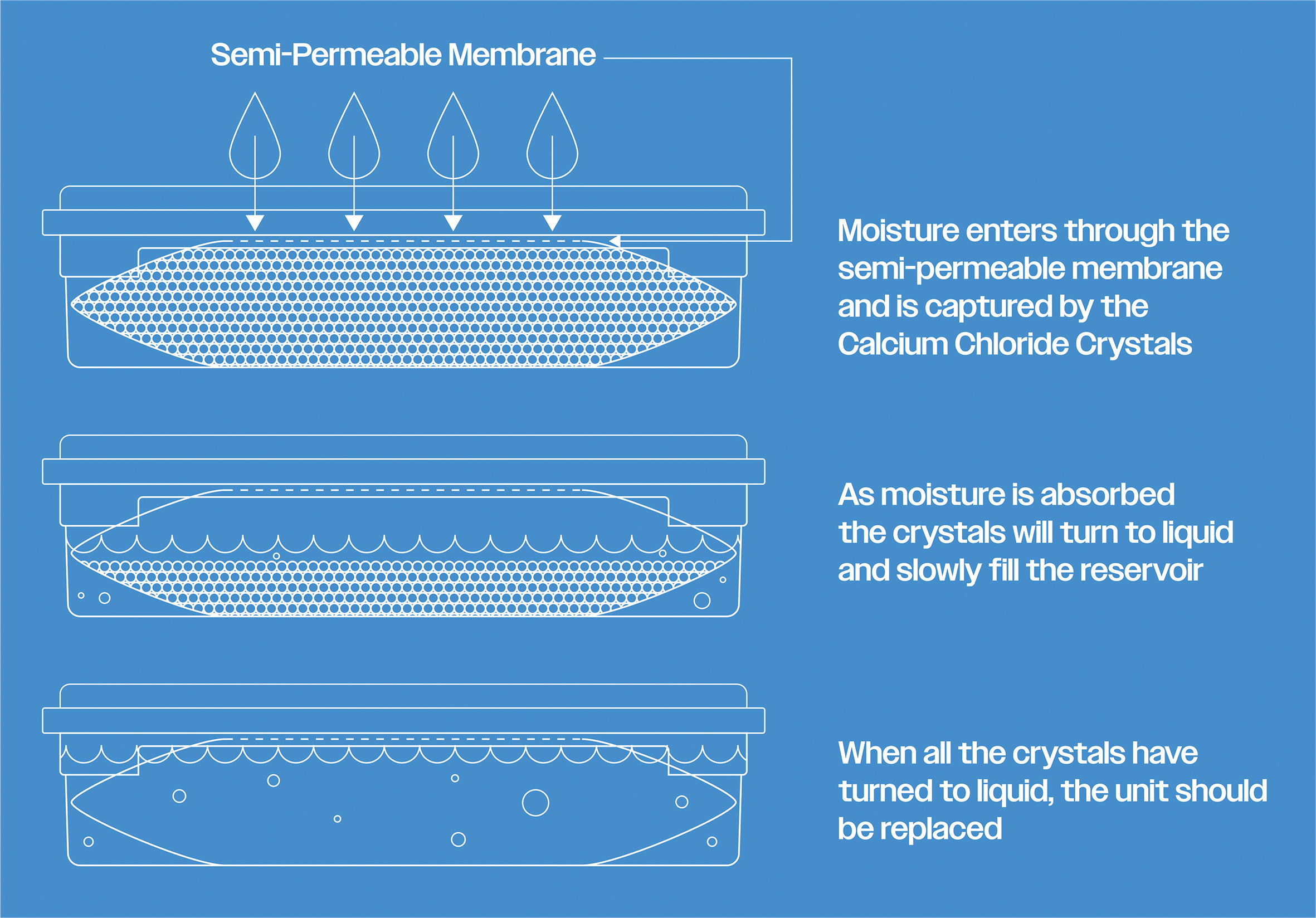 Semi-Permeable Membrane

Moisture enters through the semi-permeable membrane and is captured by the Calcium Chloride Crystals

As moisture is absorbed the crystals will turn to liquid and slowly fill the reservoir

When all the crystals have turned to liquid, the unit should be replaced