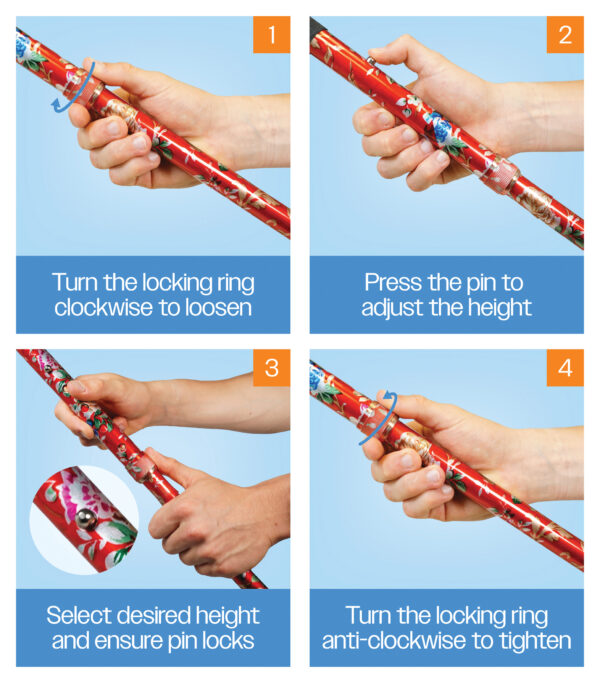 1

Turn the locking ring clockwise to loosen

2

Press the pin to adjust the height

3

Select desired height and ensure pin locks

4

Turn the locking ring anti-clockwise to tighten