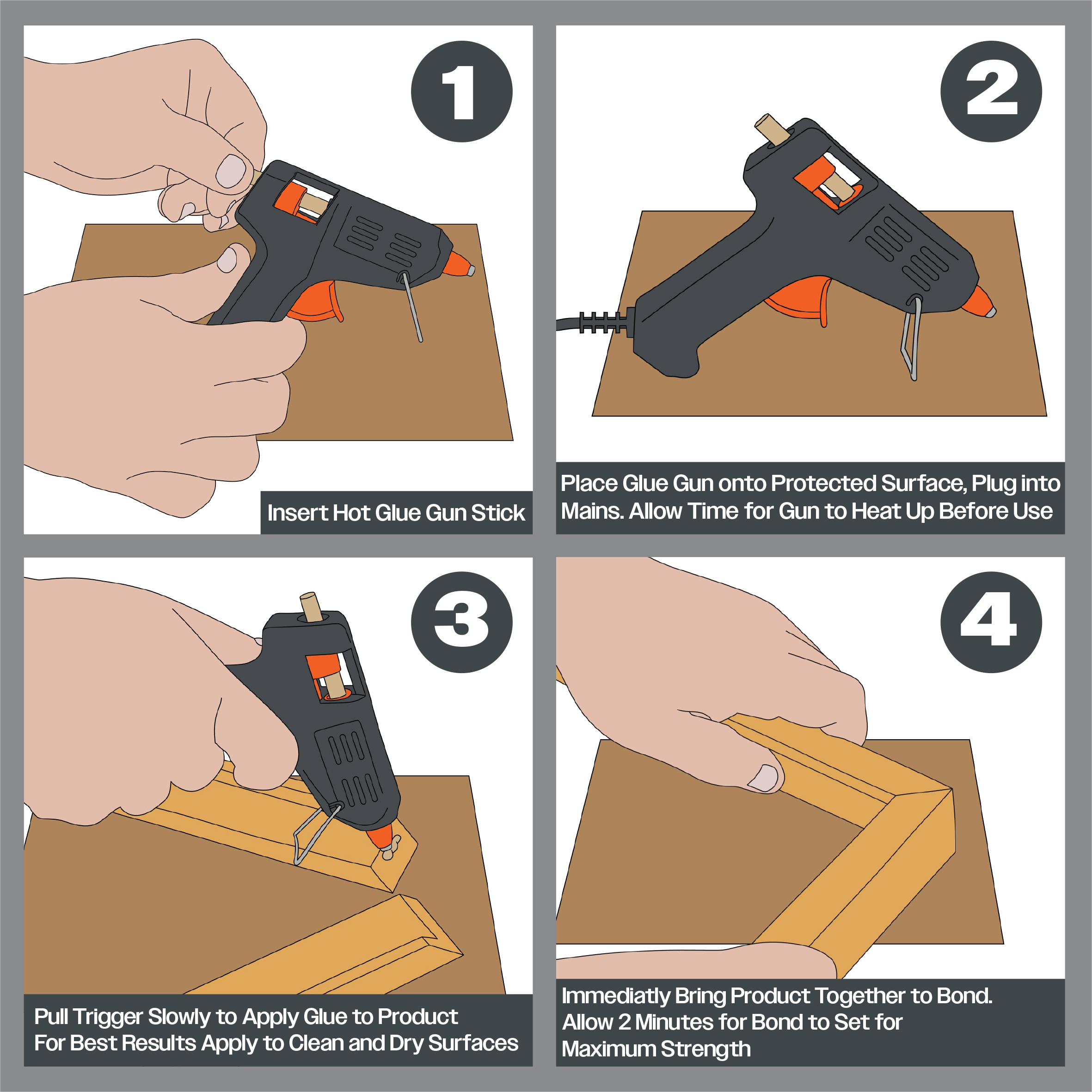 1

Insert Hot Glue Gun Stick

2

Place Glue Gun onto Protected Surface, Plug into Mains. Allow Time for Gun to Heat Up Before Use

3

Pull Trigger Slowly to Apply Glue to Product
For Best Results Apply to Clean and Dry Surfaces

4

Immediatly Bring Product Together to Bond.
Allow 2 Minutes for Bond to Set for Maximum Strength